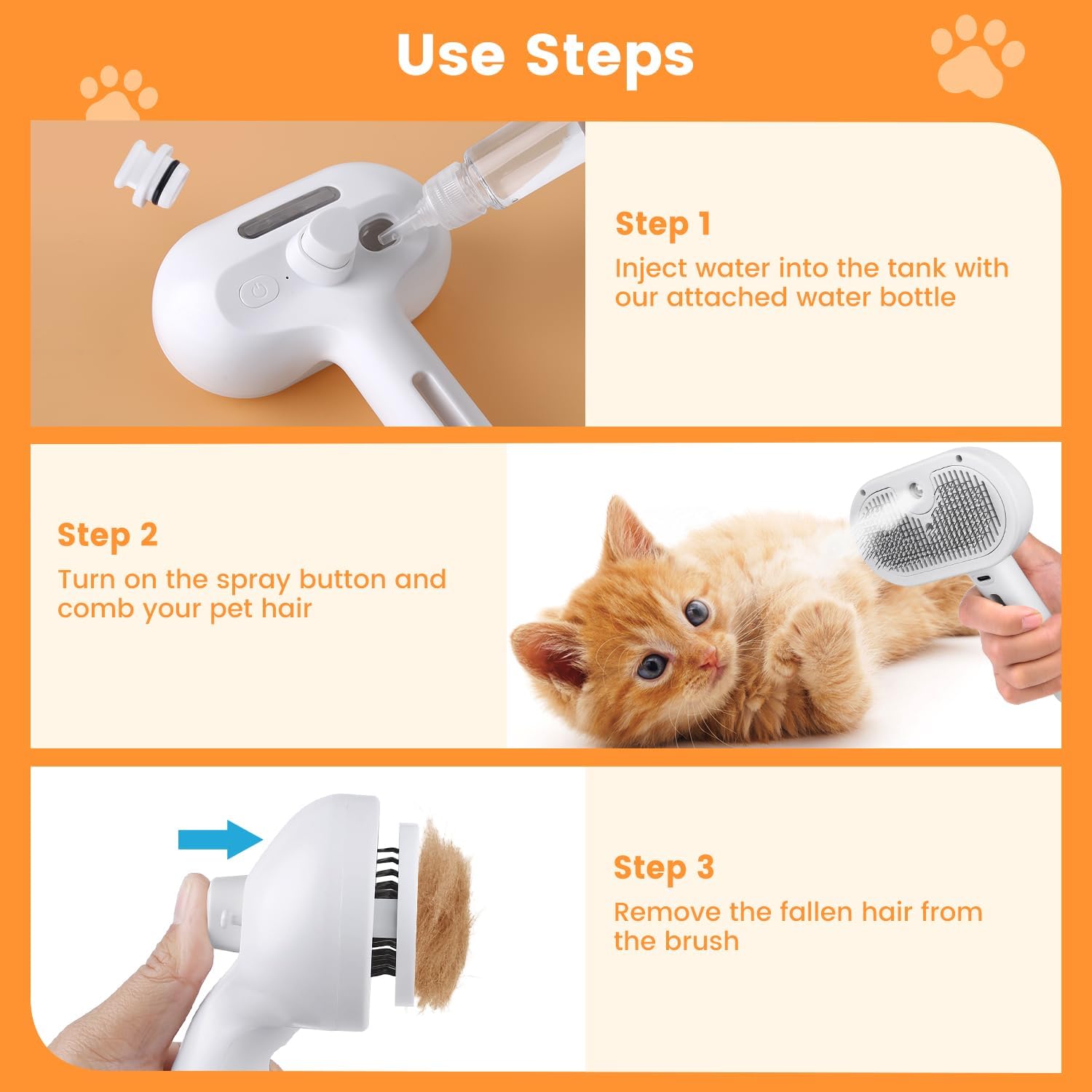 Use Steps

Step 1
Inject water into the tank with our attached water bottle

Step 2
Turn on the spray button and comb your pet hair

Step 3
Remove the fallen hair from the brush