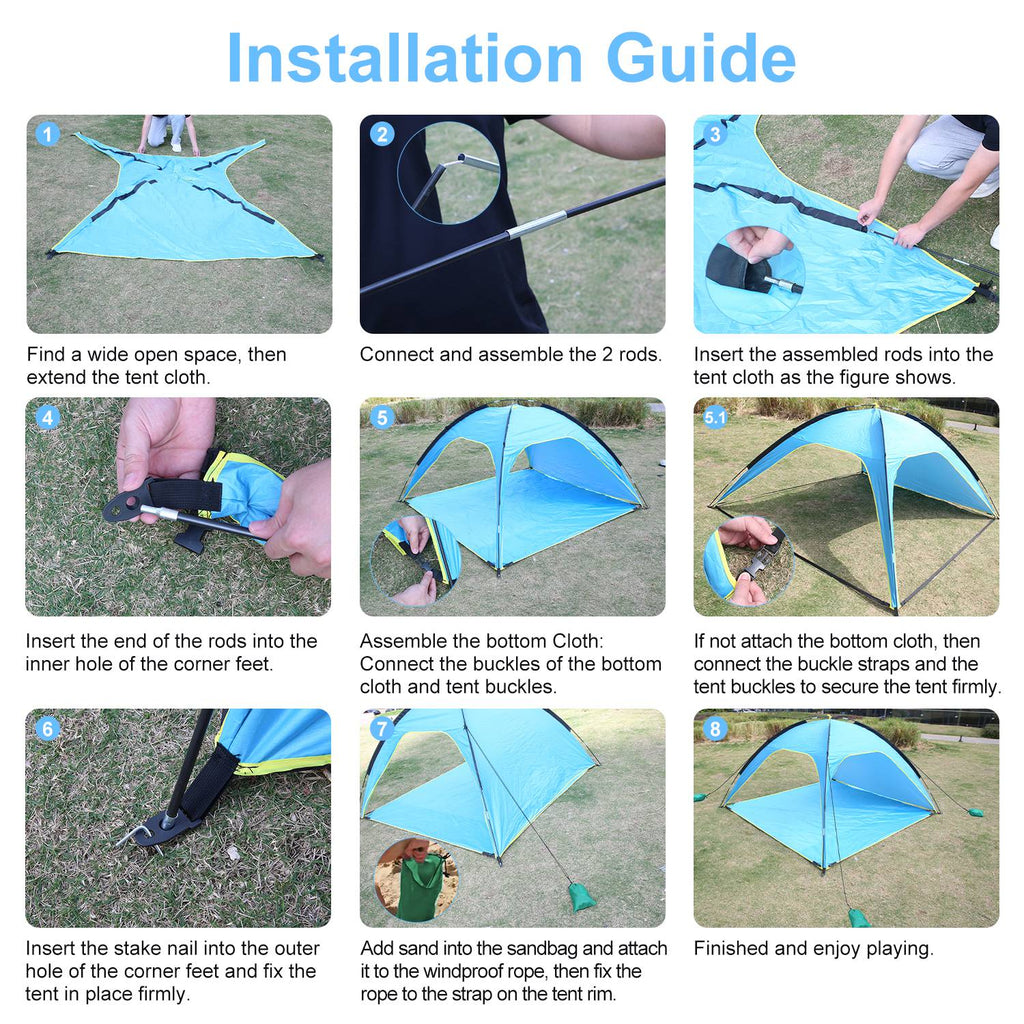 Installation Guide

1
Find a wide open space, then extend the tent cloth.

2
Connect and assemble the 2 rods.

3
Insert the assembled rods into the tent cloth as the figure shows.

4
Insert the end of the rods into the inner hole of the corner feet.

5
Assemble the bottom Cloth: Connect the buckles of the bottom cloth and tent buckles.

5.1
If not attach the bottom cloth, then connect the buckle straps and the tent buckles to secure the tent firmly.

6
Insert the stake nail into the outer hole of the corner feet and fix the tent in place firmly.

7
Add sand into the sandbag and attach it to the windproof rope, then fix the rope to the strap on the tent rim.

8
Finished and enjoy playing.