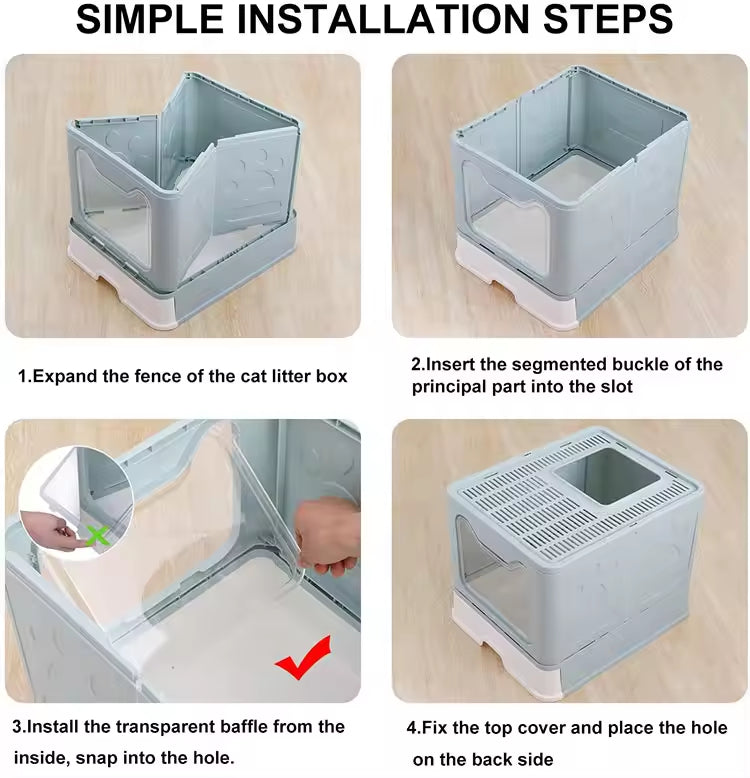 SIMPLE INSTALLATION STEPS

1.Expand the fence of the cat litter box

2.Insert the segmented buckle of the principal part into the slot

3.Install the transparent baffle from the inside, snap into the hole.

4.Fix the top cover and place the hole on the back side